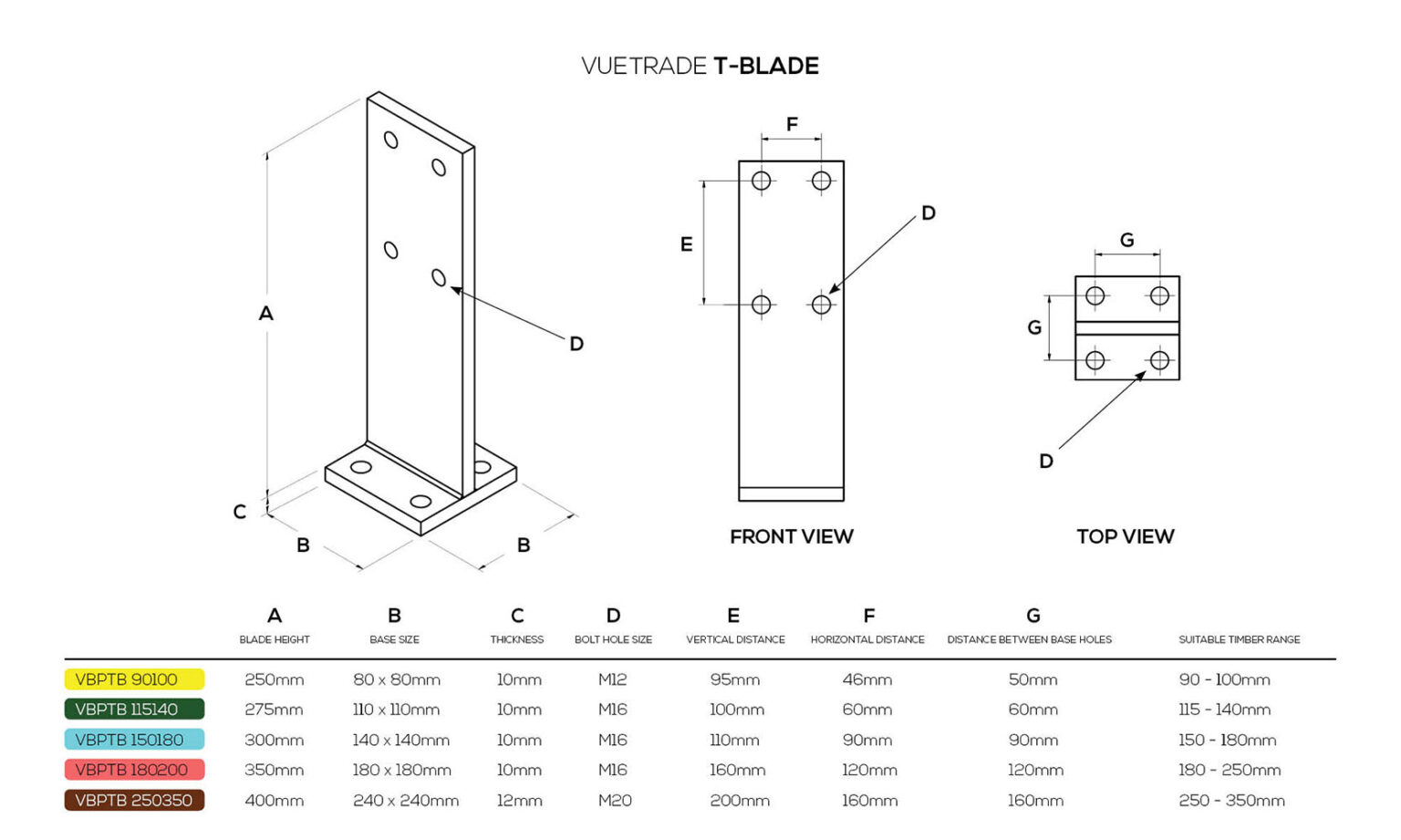 VUETRADE T-BLADE

A

D

C

B

B

F

E

D

FRONT VIEW

G

G

D

TOP VIEW

|  | A BLADE HEIGHT | B BASE SIZE | C THICKNESS | D BOLT HOLE SIZE | E VERTICAL DISTANCE | F HORIZONTAL DISTANCE | G DISTANCE BETWEEN BASE HOLES | SUITABLE TIMBER RANGE |
|---|---|---|---|---|---|---|---|---|
| VBPTB 90100 | 250mm | 80 x 80mm | 10mm | M12 | 95mm | 46mm | 50mm | 90 - 100mm |
| VBPTB 115140 | 275mm | 110 x 110mm | 10mm | M16 | 100mm | 60mm | 60mm | 115 - 140mm |
| VBPTB 150180 | 300mm | 140 x 140mm | 10mm | M16 | 110mm | 90mm | 90mm | 150 - 180mm |
| VBPTB 180200 | 350mm | 180 x 180mm | 10mm | M16 | 160mm | 120mm | 120mm | 180 - 250mm |
| VBPTB 250350 | 400mm | 240 x 240mm | 12mm | M20 | 200mm | 160mm | 160mm | 250 - 350mm |